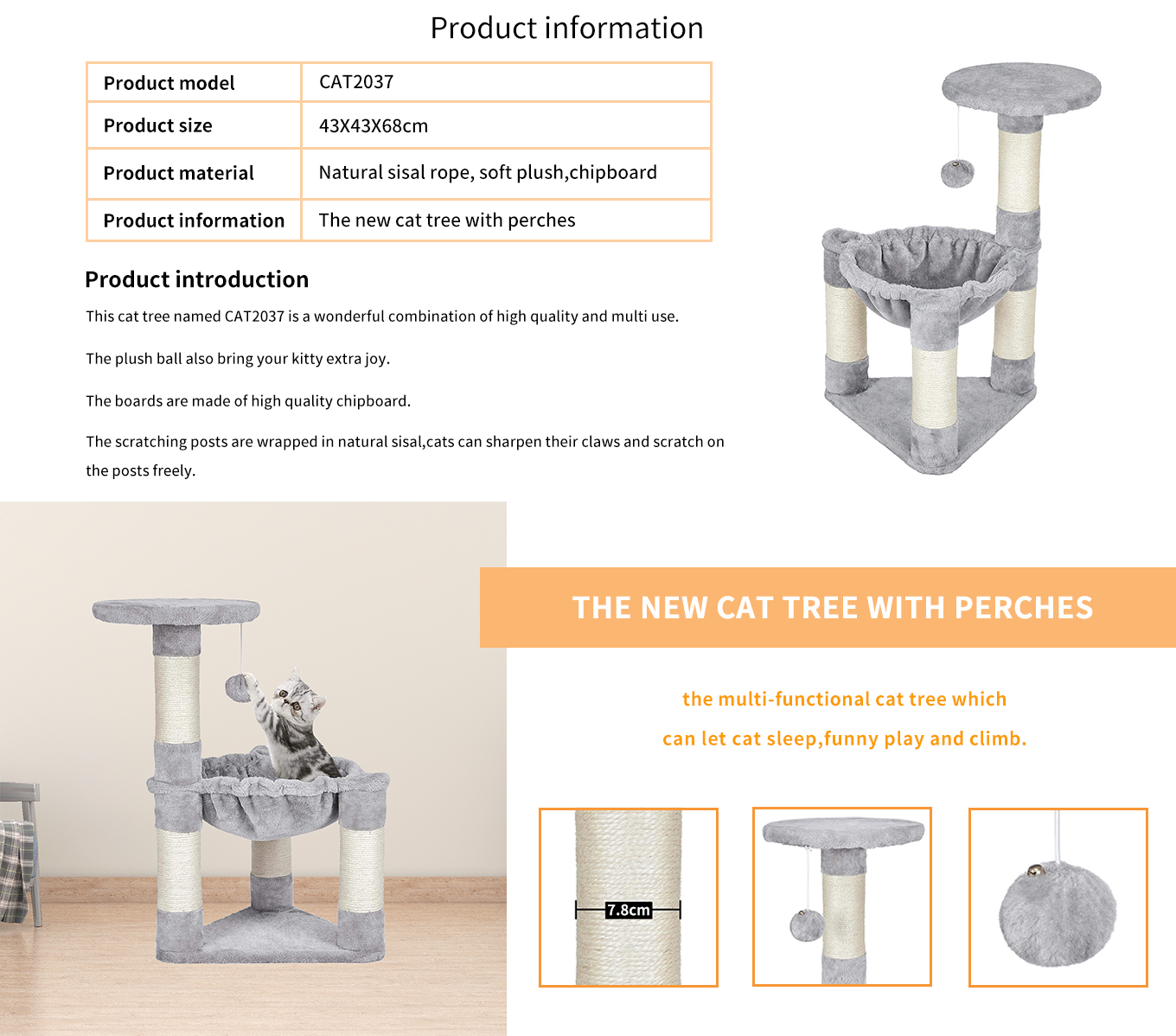 Product information

| Product model | CAT2037 |
|---|---|
| Product size | 43X43X68cm |
| Product material | Natural sisal rope, soft plush,chipboard |
| Product information | The new cat tree with perches |

Product introduction

This cat tree named CAT2037 is a wonderful combination of high quality and multi use.

The plush ball also bring your kitty extra joy.

The boards are made of high quality chipboard.

The scratching posts are wrapped in natural sisal,cats can sharpen their claws and scratch on the posts freely.

THE NEW CAT TREE WITH PERCHES

the multi-functional cat tree which

can let cat sleep,funny play and climb.

7.8cm