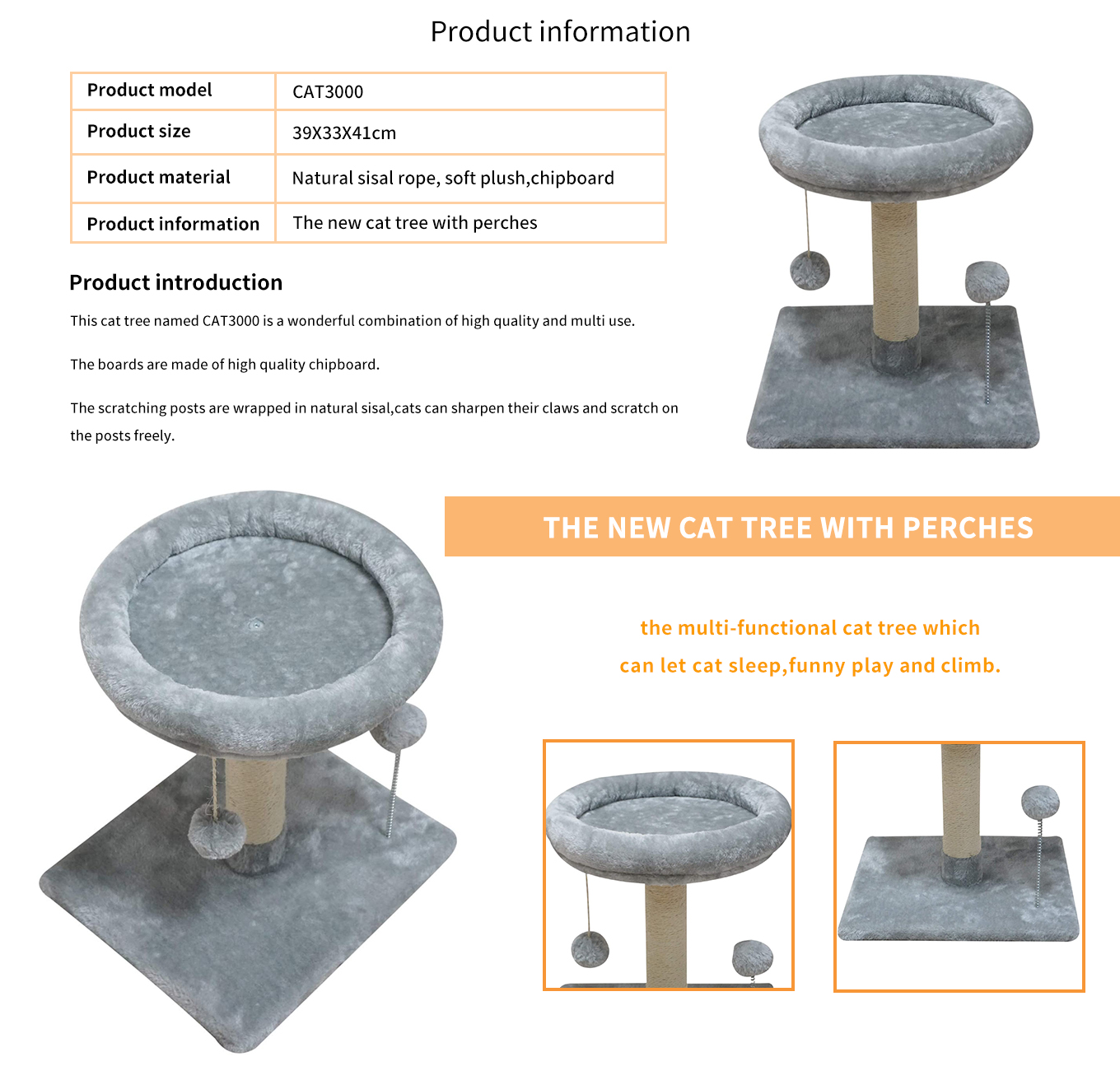 Product information

| Product model | CAT3000 |
|---|---|
| Product size | 39X33X41cm |
| Product material | Natural sisal rope, soft plush,chipboard |
| Product information | The new cat tree with perches |

Product introduction

This cat tree named CAT3000 is a wonderful combination of high quality and multi use.

The boards are made of high quality chipboard.

The scratching posts are wrapped in natural sisal,cats can sharpen their claws and scratch on the posts freely.

THE NEW CAT TREE WITH PERCHES

the multi-functional cat tree which can let cat sleep,funny play and climb.