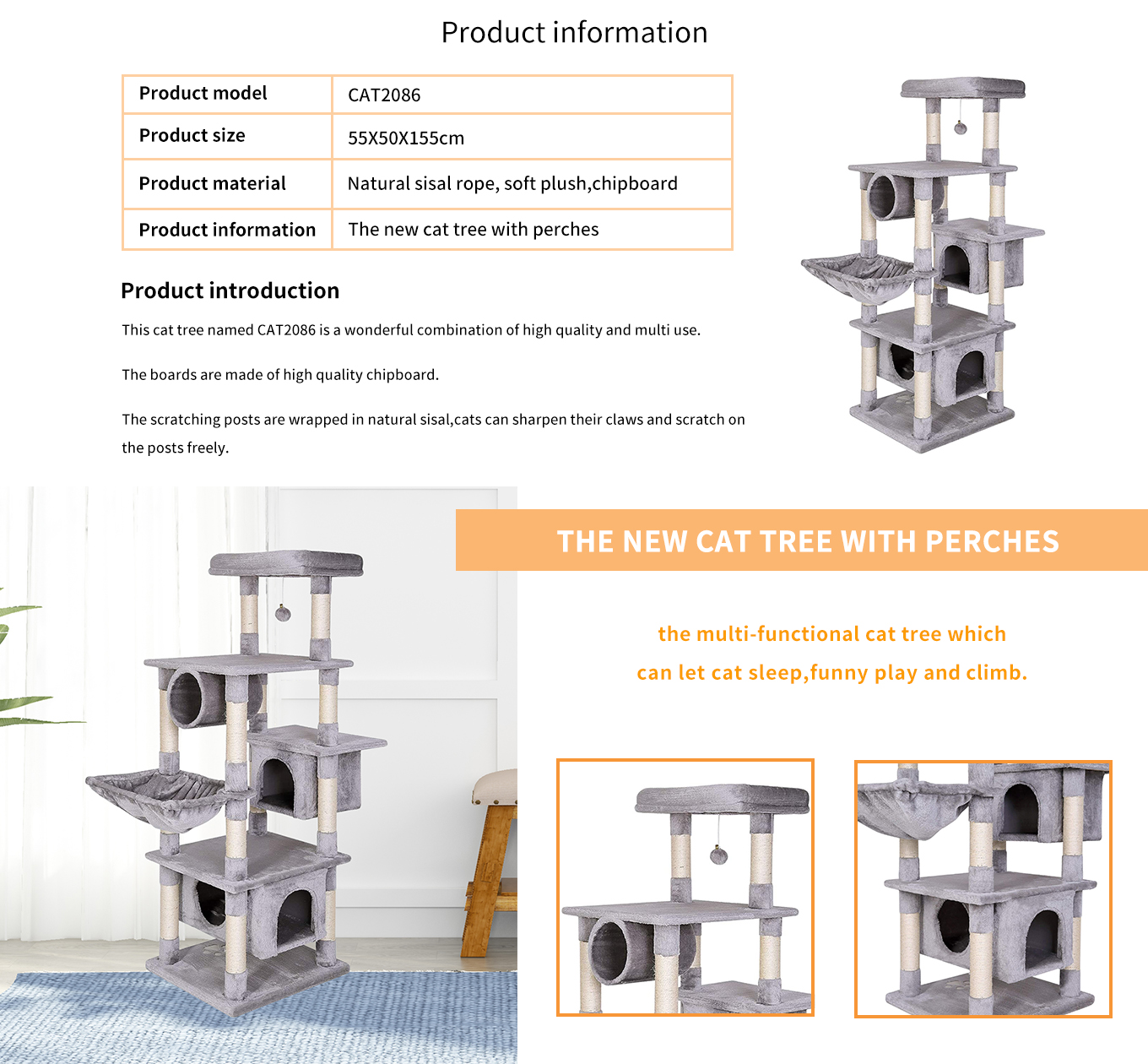 Product information

| Product model | CAT2086 |
|---|---|
| Product size | 55X50X155cm |
| Product material | Natural sisal rope, soft plush,chipboard |
| Product information | The new cat tree with perches |

Product introduction

This cat tree named CAT2086 is a wonderful combination of high quality and multi use.

The boards are made of high quality chipboard.

The scratching posts are wrapped in natural sisal,cats can sharpen their claws and scratch on the posts freely.

THE NEW CAT TREE WITH PERCHES

the multi-functional cat tree which can let cat sleep,funny play and climb.