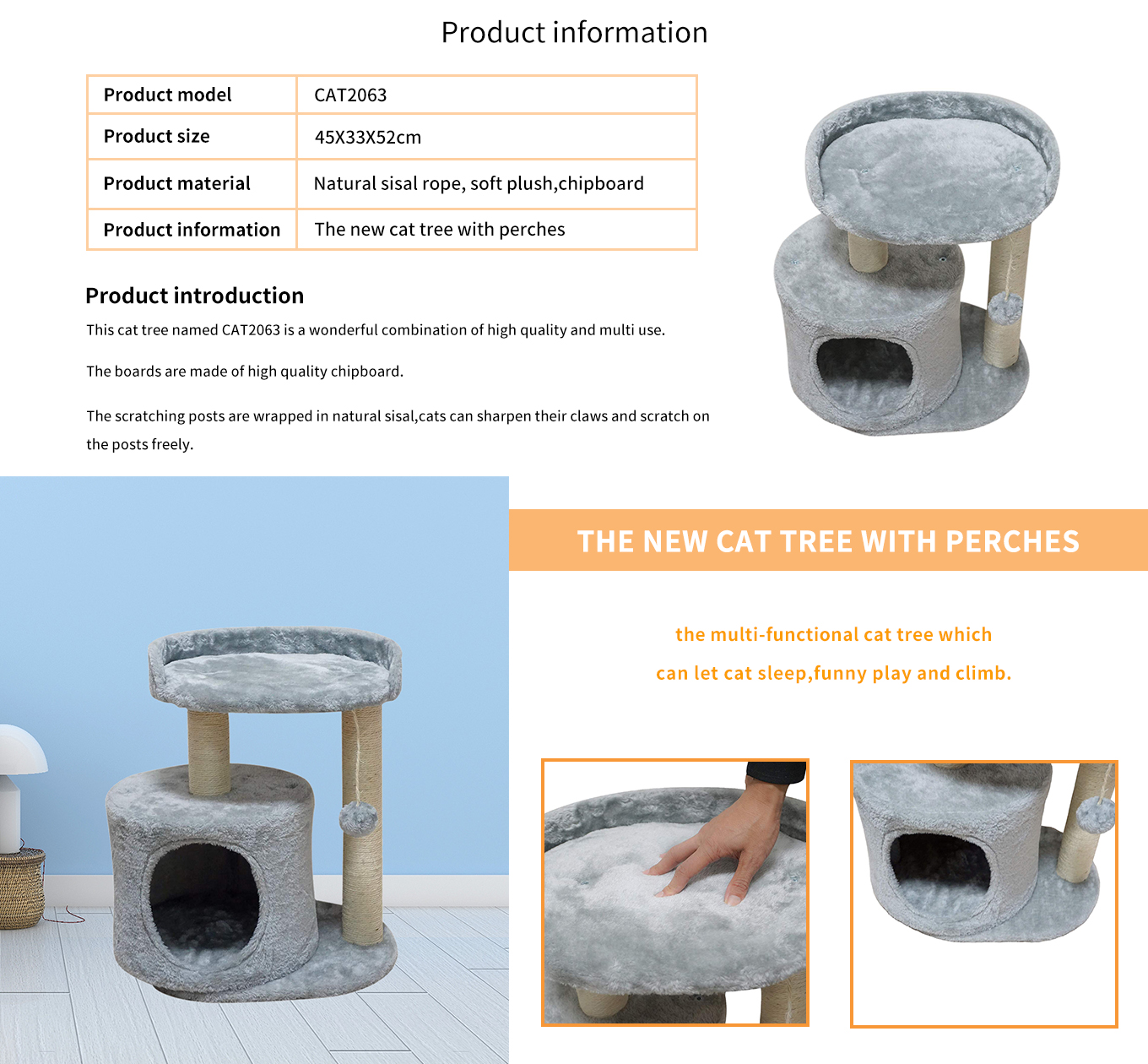 Product information

| Product model | CAT2063 |
|---|---|
| Product size | 45X33X52cm |
| Product material | Natural sisal rope, soft plush,chipboard |
| Product information | The new cat tree with perches |

Product introduction

This cat tree named CAT2063 is a wonderful combination of high quality and multi use.

The boards are made of high quality chipboard.

The scratching posts are wrapped in natural sisal,cats can sharpen their claws and scratch on the posts freely.

THE NEW CAT TREE WITH PERCHES

the multi-functional cat tree which can let cat sleep,funny play and climb.